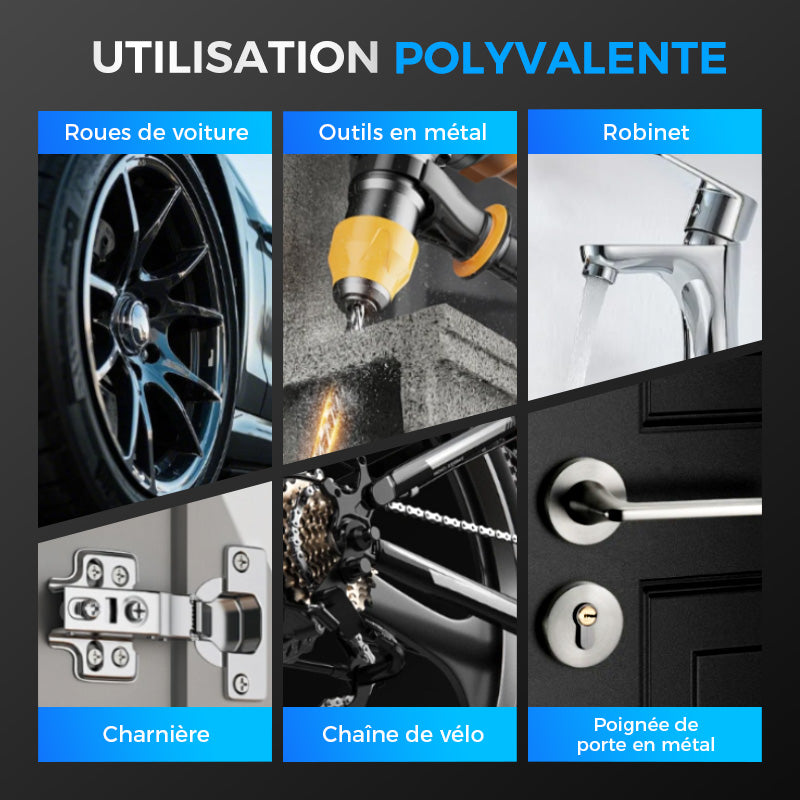 UTILISATION POLYVALENTE

Roues de voiture

Outils en métal

Robinet

Charnière

Chaîne de vélo

Poignée de porte en métal