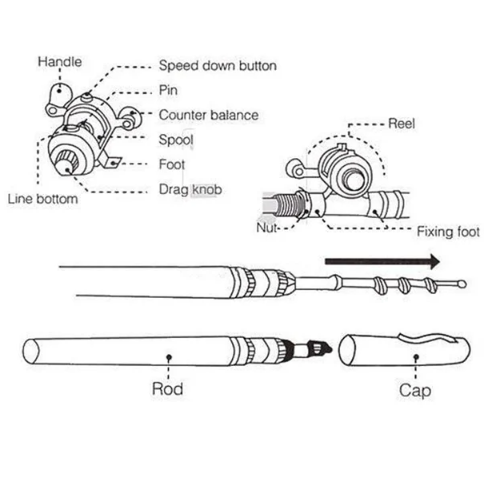 Handle
Speed down button
Pin
Counter balance
Spool
Foot
Drag knob
Line bottom

Reel
Nut
Fixing foot

Rod
Cap