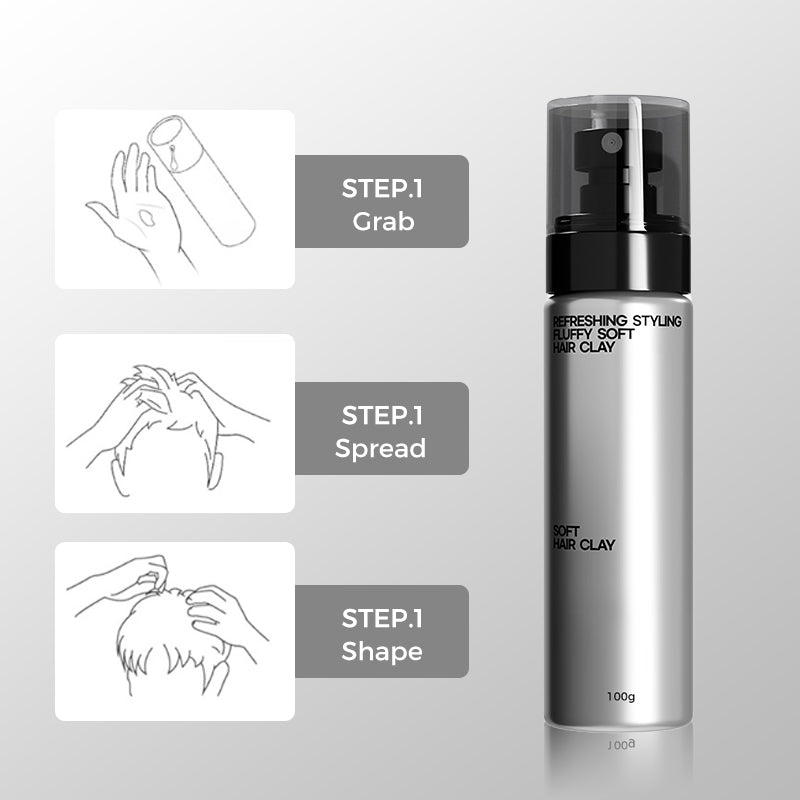 STEP.1
Grab

STEP.1
Spread

STEP.1
Shape

REFRESHING STYLING
FLUFFY SOFT
HAIR CLAY

SOFT
HAIR CLAY

100g